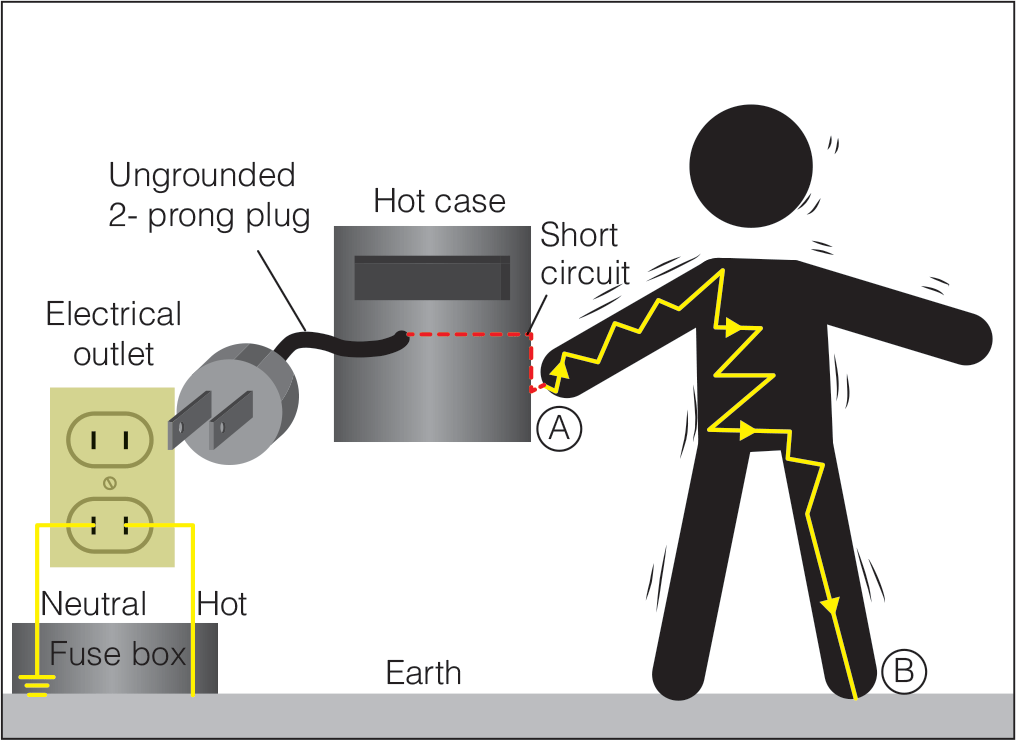 Ungrounded 2- prong plug

Hot case

Short circuit

Electrical outlet

A

Neutral

Hot

Fuse box

Earth

B